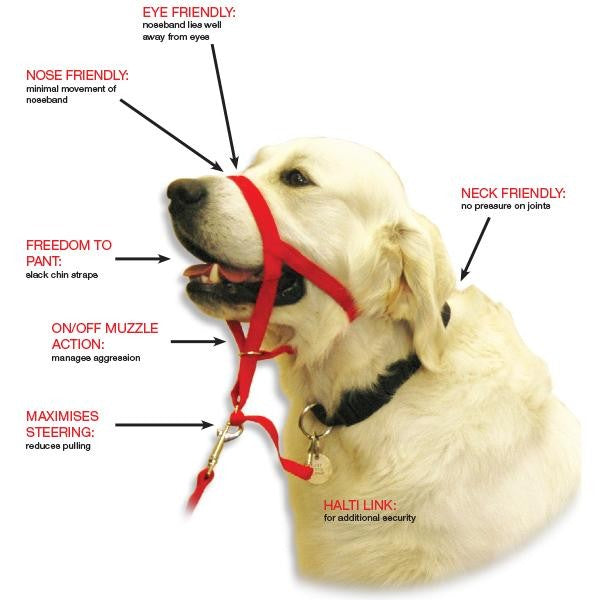 EYE FRIENDLY:
noseband lies well away from eyes

NOSE FRIENDLY:
minimal movement of noseband

NECK FRIENDLY:
no pressure on joints

FREEDOM TO PANT:
slack chin straps

ON/OFF MUZZLE ACTION:
manages aggression

MAXIMISES STEERING:
reduces pulling

HALTI LINK:
for additional security