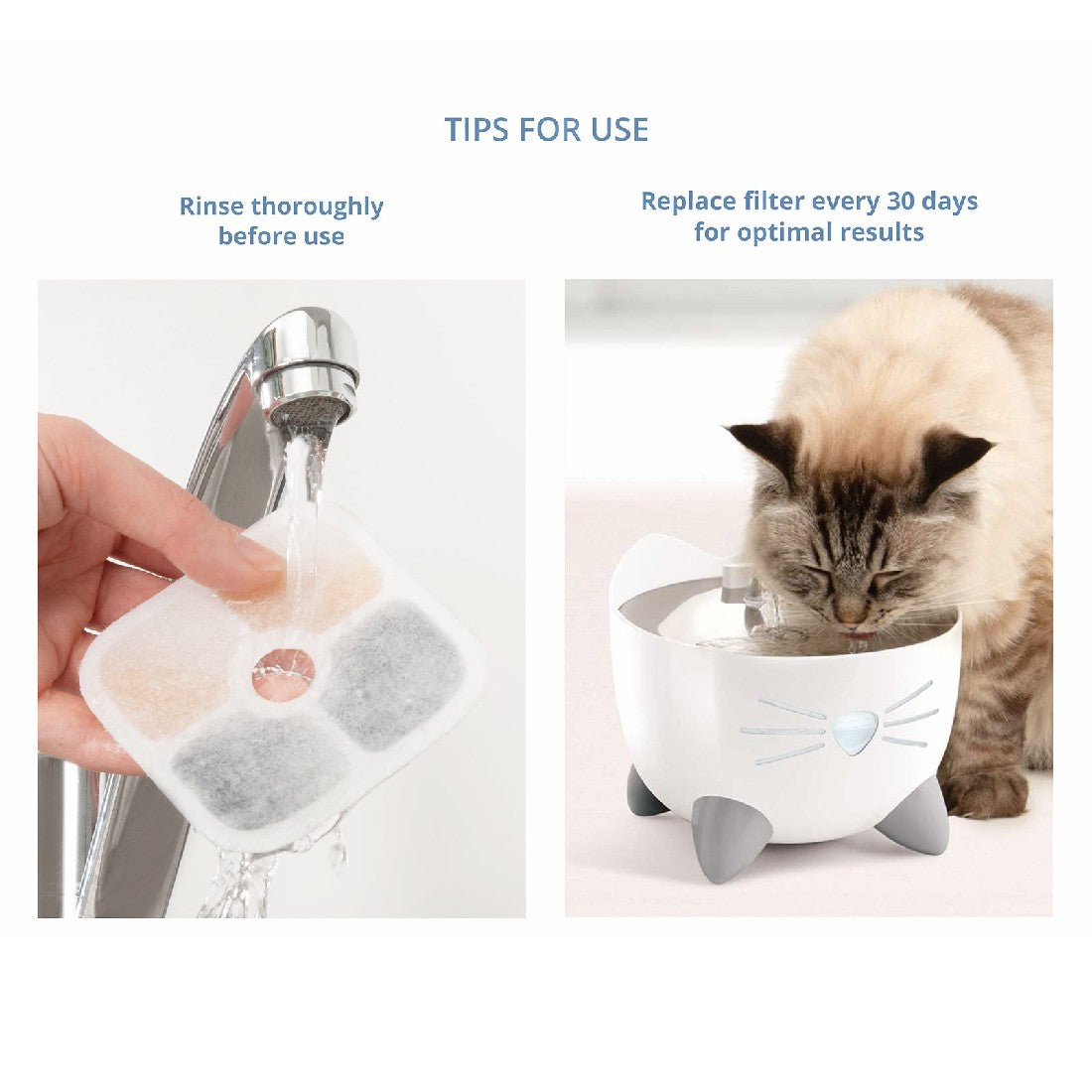 TIPS FOR USE

Rinse thoroughly before use

Replace filter every 30 days for optimal results