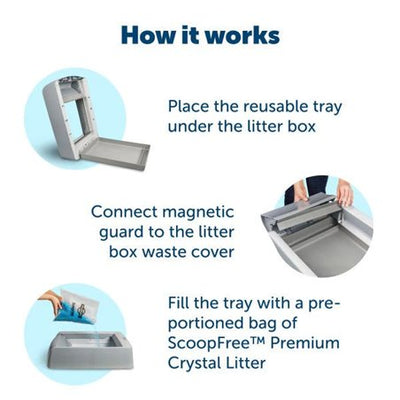 How it works

Place the reusable tray under the litter box

Connect magnetic guard to the litter box waste cover

Fill the tray with a pre-portioned bag of ScoopFree™ Premium Crystal Litter