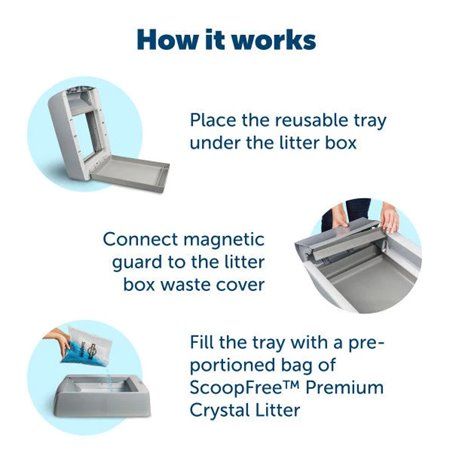 How it works

Place the reusable tray under the litter box

Connect magnetic guard to the litter box waste cover

Fill the tray with a pre-portioned bag of ScoopFree™ Premium Crystal Litter